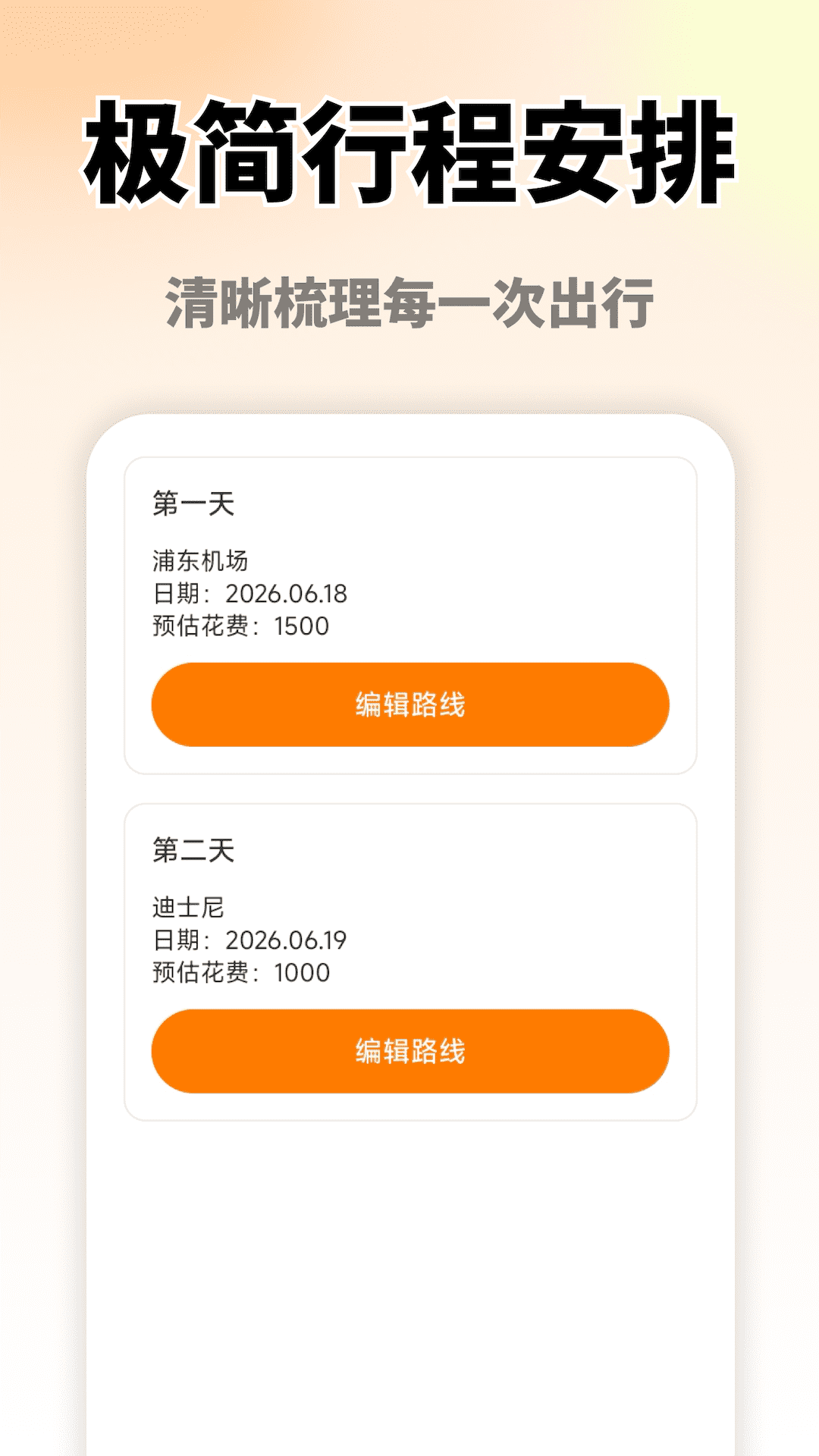 极简行程安排

清晰梳理每一次出行

第一天

浦东机场
日期：2026.06.18
预估花费：1500

编辑路线

第二天

迪士尼
日期：2026.06.19
预估花费：1000

编辑路线