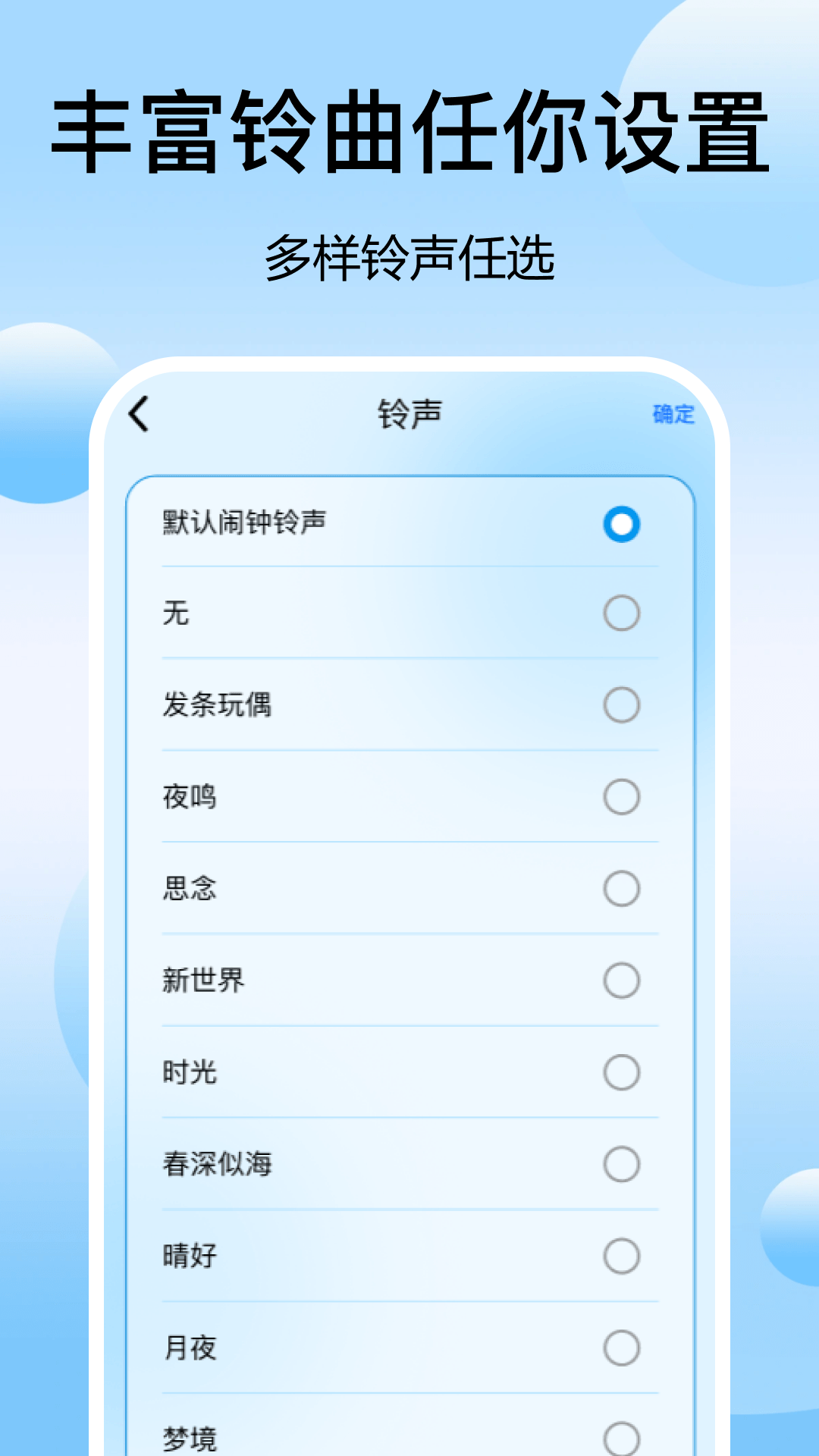 丰富铃曲任你设置

多样铃声任选

铃声

确定

默认闹钟铃声

无

发条玩偶

夜鸣

思念

新世界

时光

春深似海

晴好

月夜

梦境