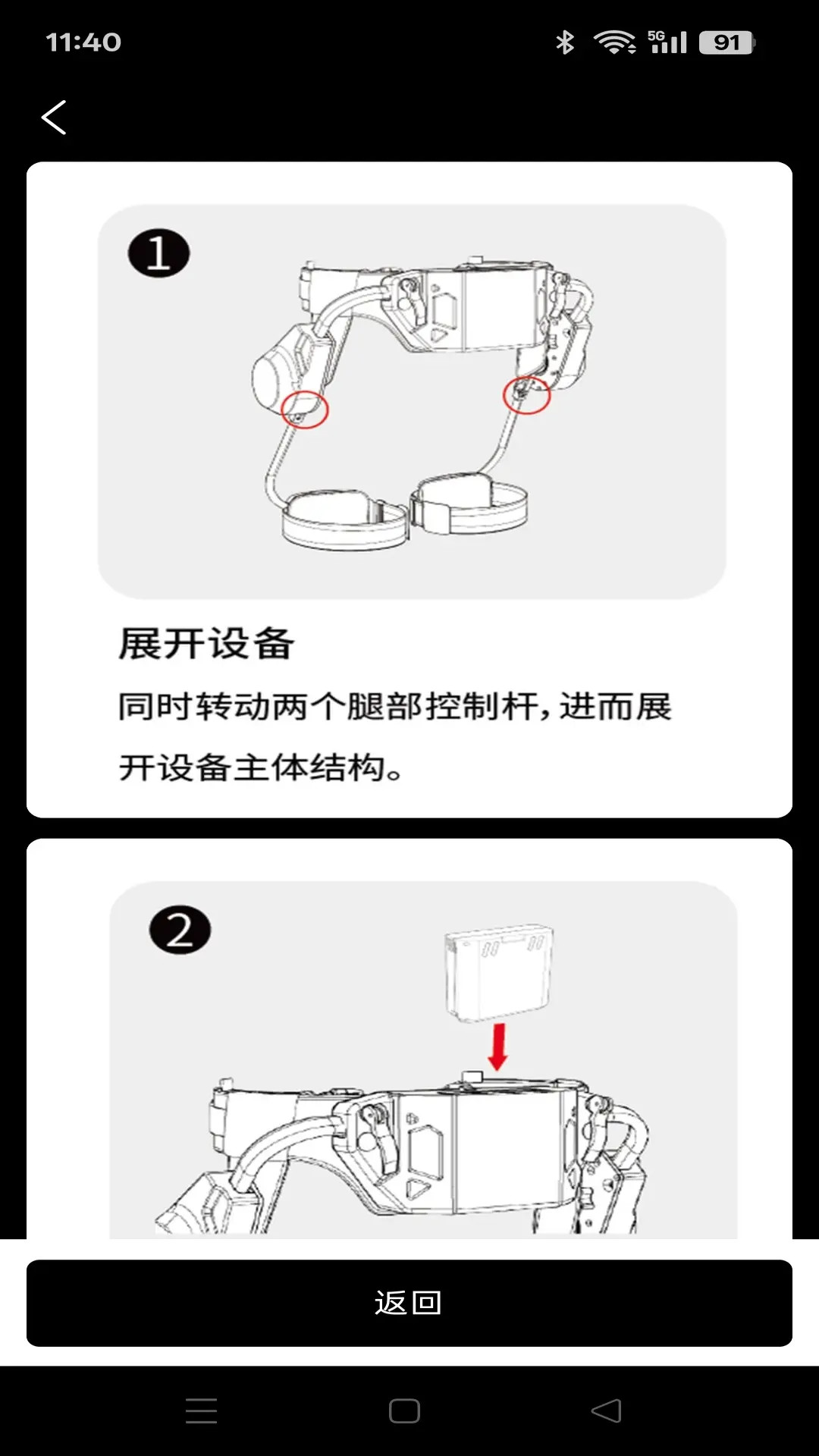 11:40

5G 91

1

展开设备

同时转动两个腿部控制杆，进而展开设备主体结构。

2

返回