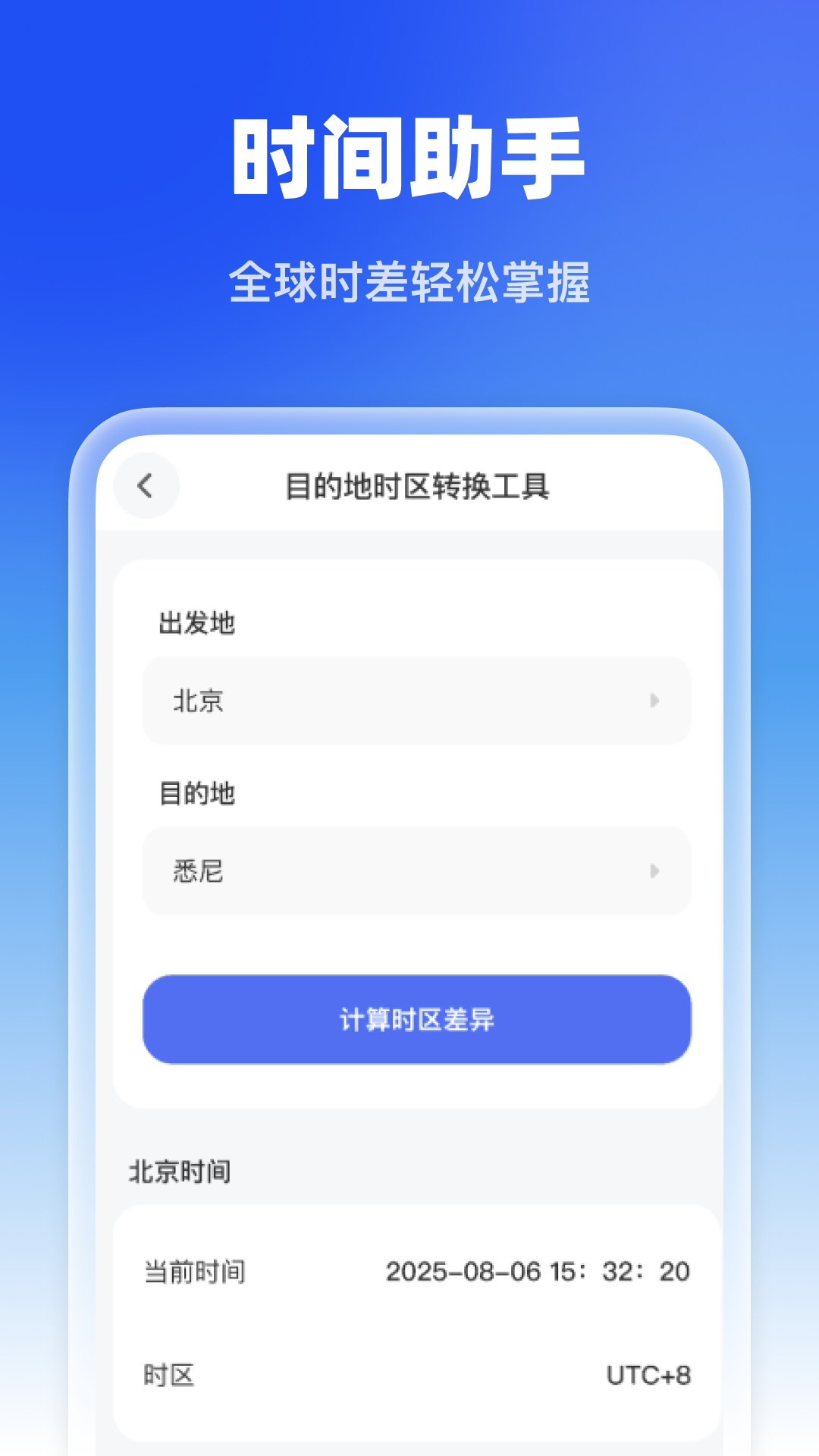 时间助手

全球时差轻松掌握

目的地时区转换工具

出发地

北京

目的地

悉尼

计算时区差异

北京时间

当前时间 2025-08-06 15：32：20

时区 UTC+8