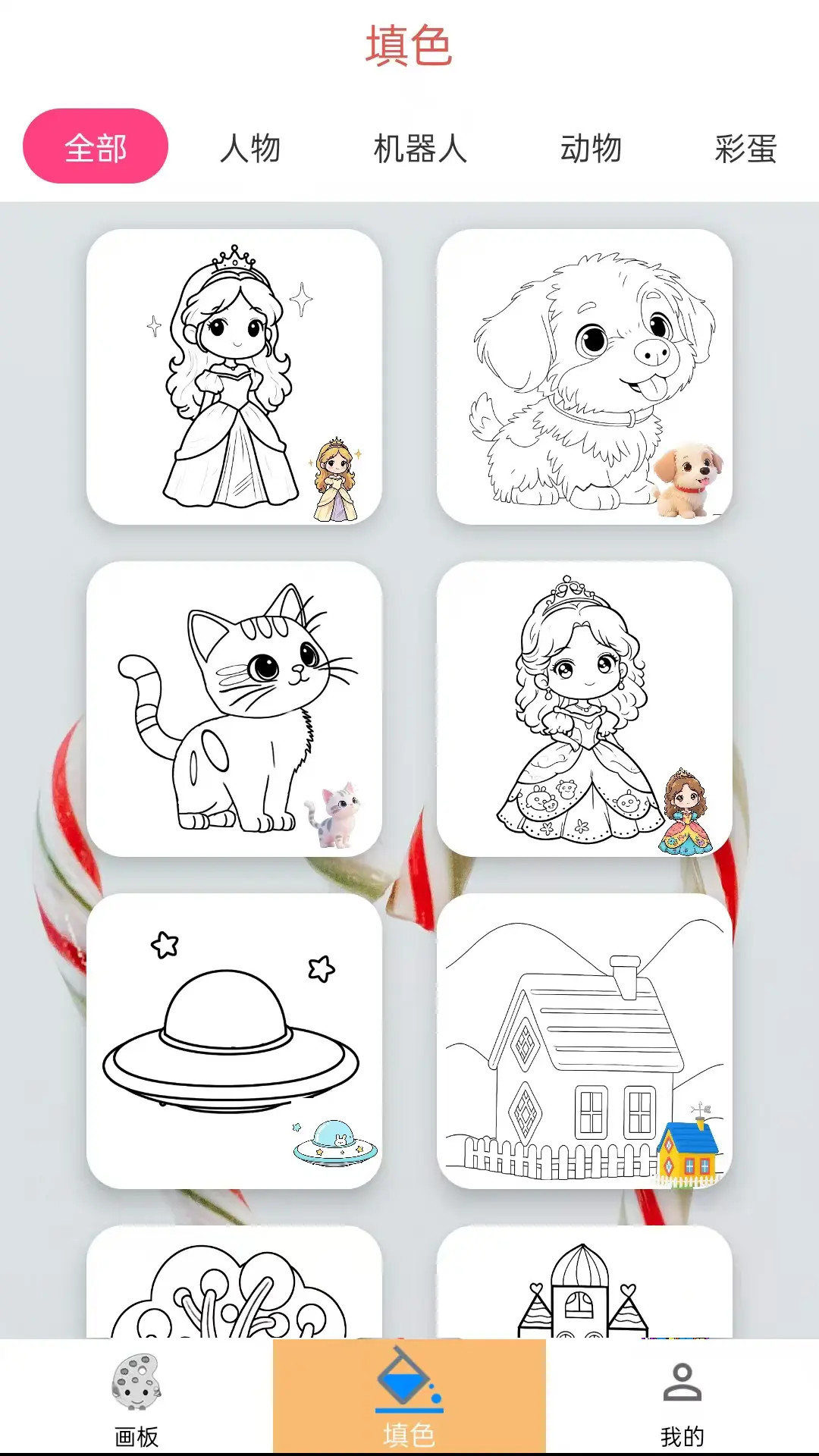 填色

全部 人物 机器人 动物 彩蛋

画板 填色 我的