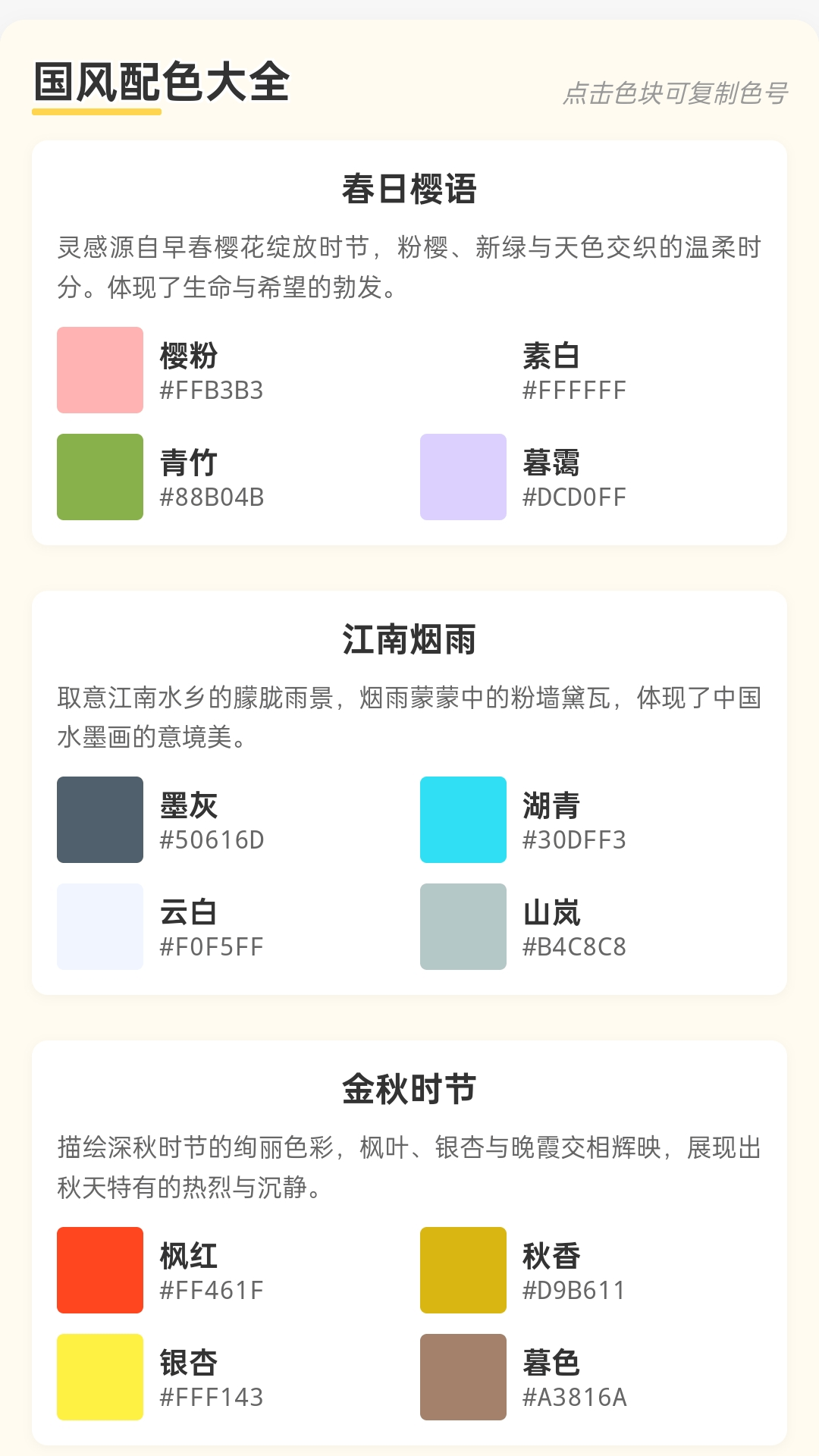 国风配色大全

点击色块可复制色号

春日樱语

灵感源自早春樱花绽放时节，粉樱、新绿与天色交织的温柔时分。体现了生命与希望的勃发。

樱粉
#FFB3B3

素白
#FFFFFF

青竹
#88B04B

暮霭
#DCD0FF

江南烟雨

取意江南水乡的朦胧雨景，烟雨蒙蒙中的粉墙黛瓦，体现了中国水墨画的意境美。

墨灰
#50616D

湖青
#30DFF3

云白
#F0F5FF

山岚
#B4C8C8

金秋时节

描绘深秋时节的绚丽色彩，枫叶、银杏与晚霞交相辉映，展现出秋天特有的热烈与沉静。

枫红
#FF461F

秋香
#D9B611

银杏
#FFF143

暮色
#A3816A