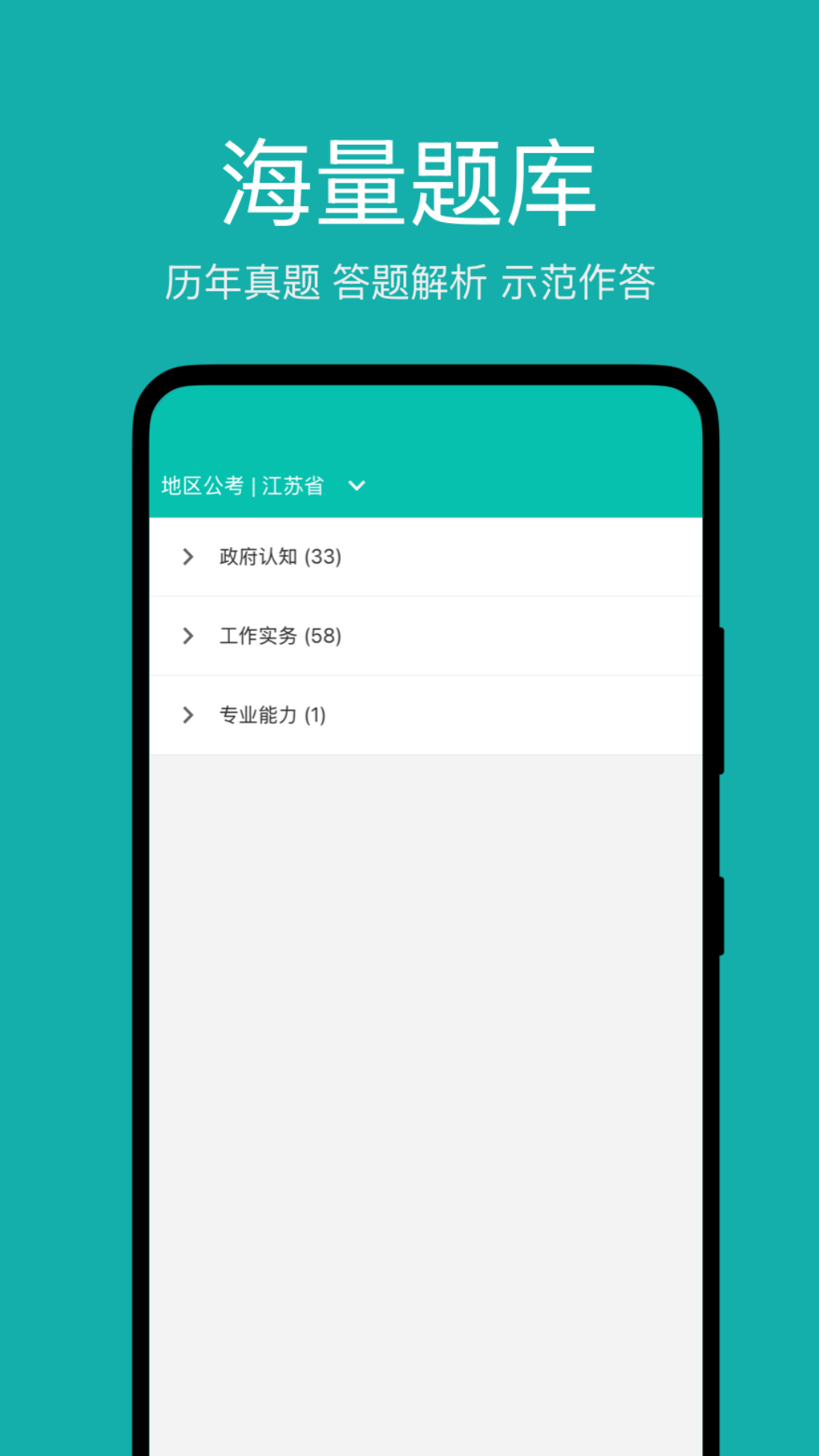 海量题库

历年真题 答题解析 示范作答

地区公考 | 江苏省

政府认知 (33)

工作实务 (58)

专业能力 (1)