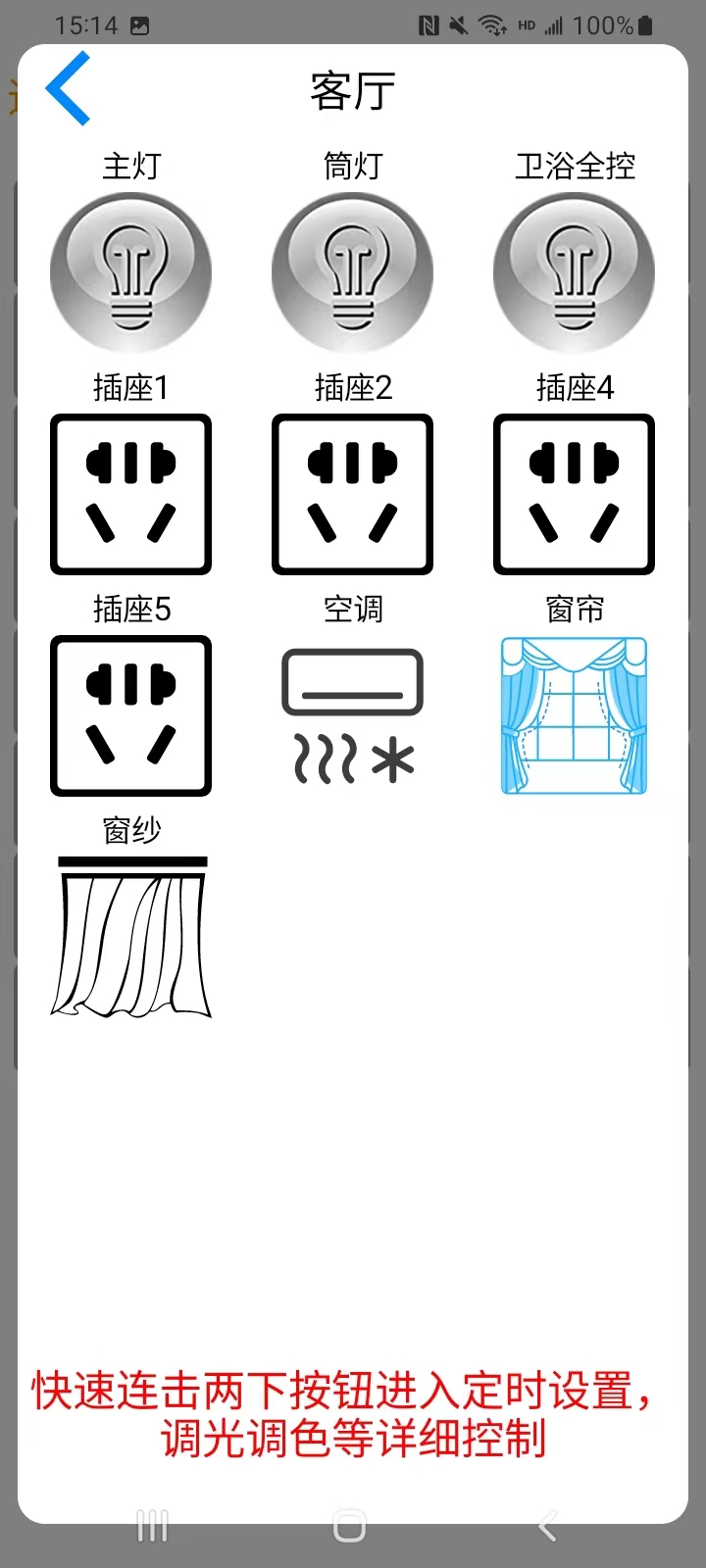 15:14
HD 100%

客厅

主灯
筒灯
卫浴全控

插座1
插座2
插座4

插座5
空调
窗帘

窗纱

快速连击两下按钮进入定时设置，调光调色等详细控制