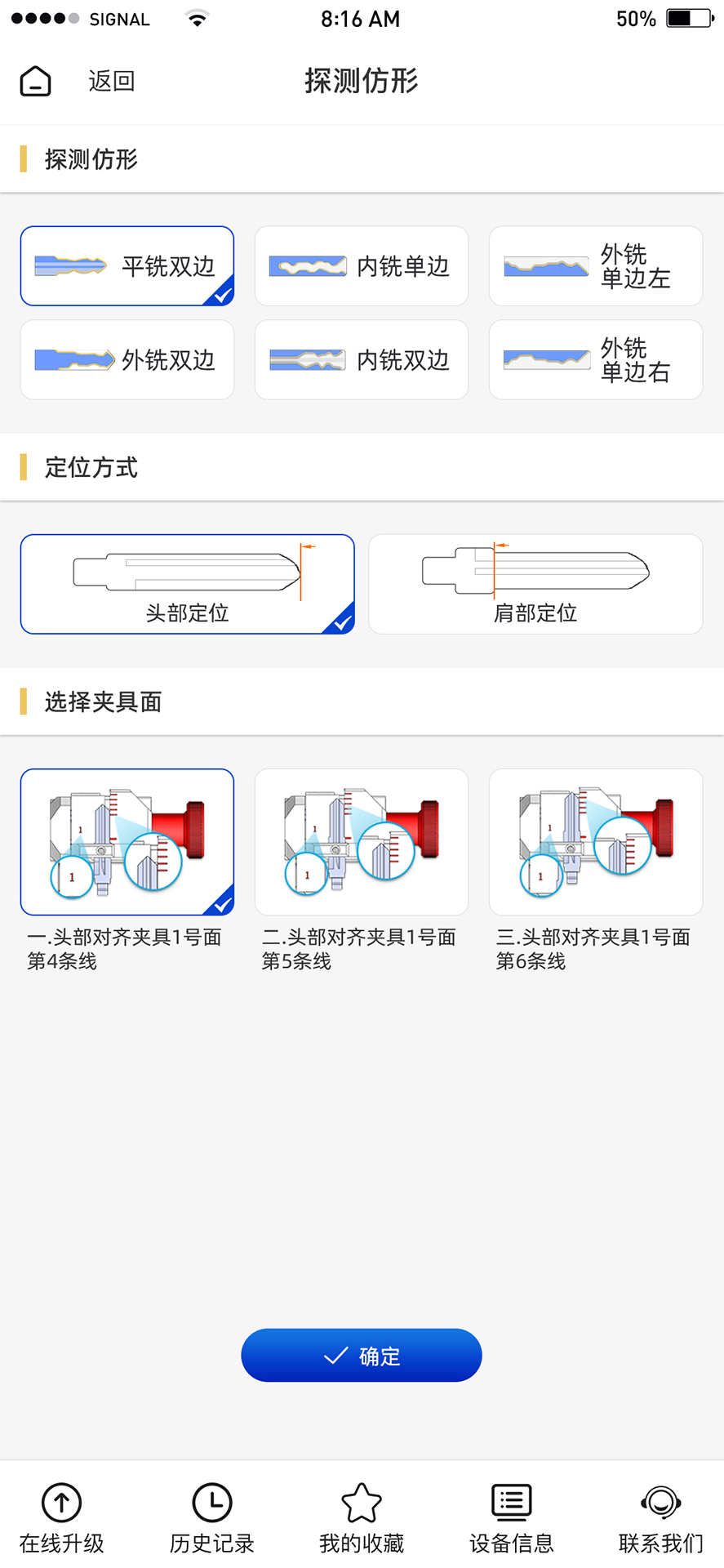 SIGNAL 8:16 AM 50%

返回 探测仿形

探测仿形

平铣双边
内铣单边
外铣单边左
外铣双边
内铣双边
外铣单边右

定位方式

头部定位
肩部定位

选择夹具面

1 1
1 1
1 1

一.头部对齐夹具1号面第4条线
二.头部对齐夹具1号面第5条线
三.头部对齐夹具1号面第6条线

确定

在线升级
历史记录
我的收藏
设备信息
联系我们