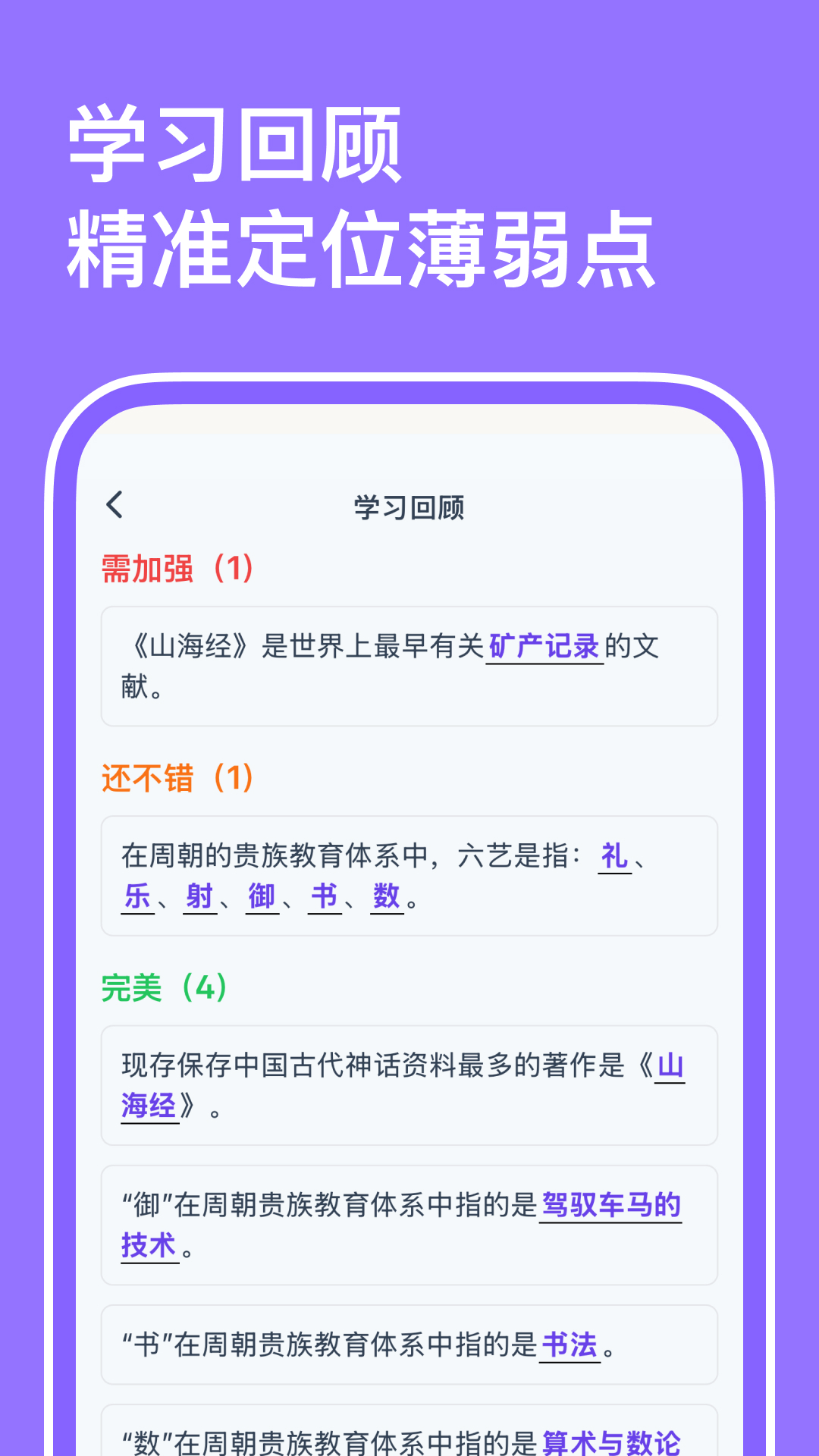 学习回顾
精准定位薄弱点

学习回顾

需加强（1）

《山海经》是世界上最早有关矿产记录的文献。

还不错（1）

在周朝的贵族教育体系中，六艺是指：礼、乐、射、御、书、数。

完美（4）

现存保存中国古代神话资料最多的著作是《山海经》。

“御”在周朝贵族教育体系中指的是驾驭车马的技术。

“书”在周朝贵族教育体系中指的是书法。

“数”在周朝贵族教育体系中指的是算术与数论