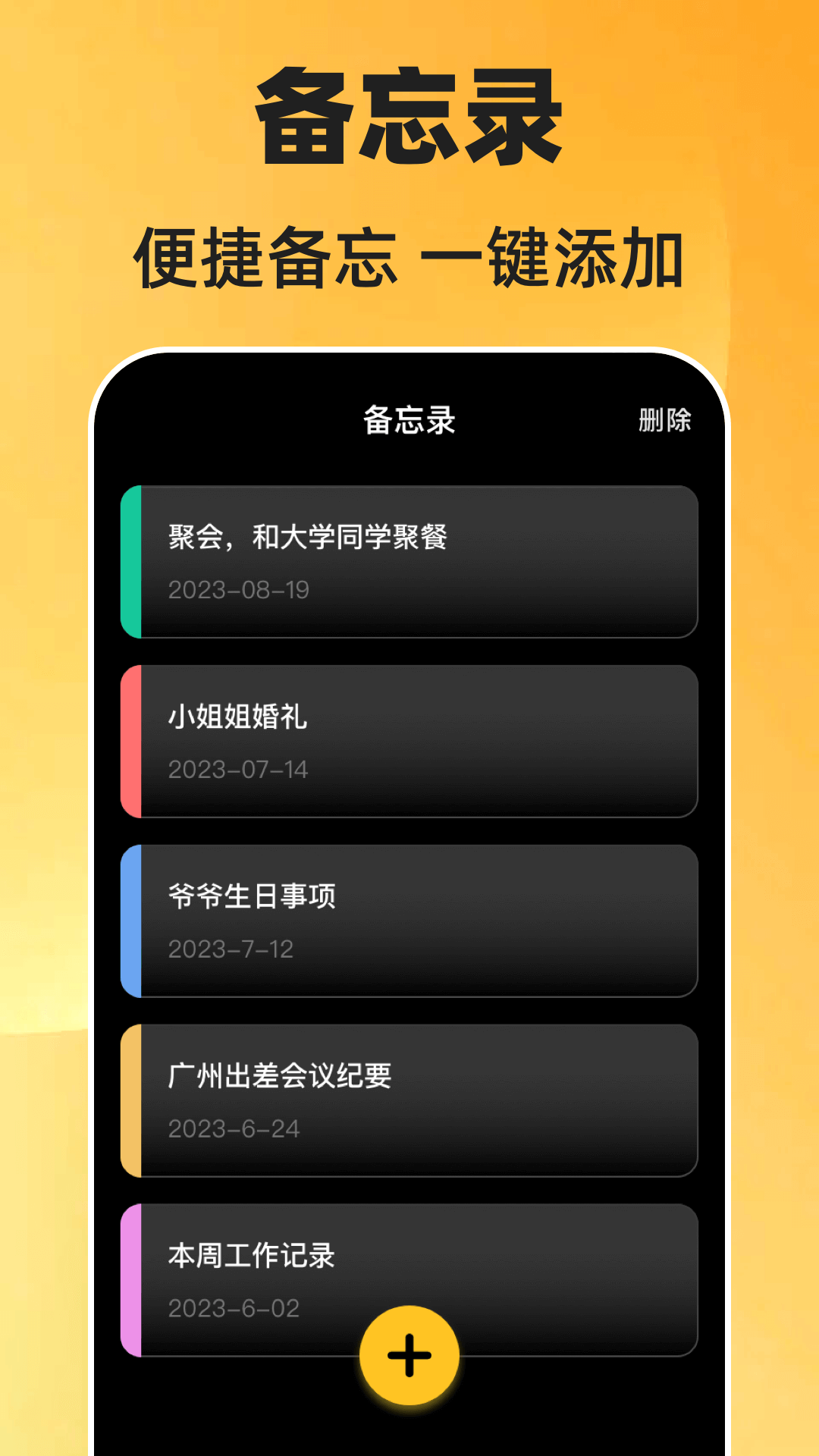 备忘录

便捷备忘 一键添加

备忘录

删除

聚会，和大学同学聚餐

2023-08-19

小姐姐婚礼

2023-07-14

爷爷生日事项

2023-7-12

广州出差会议纪要

2023-6-24

本周工作记录

2023-6-02

+