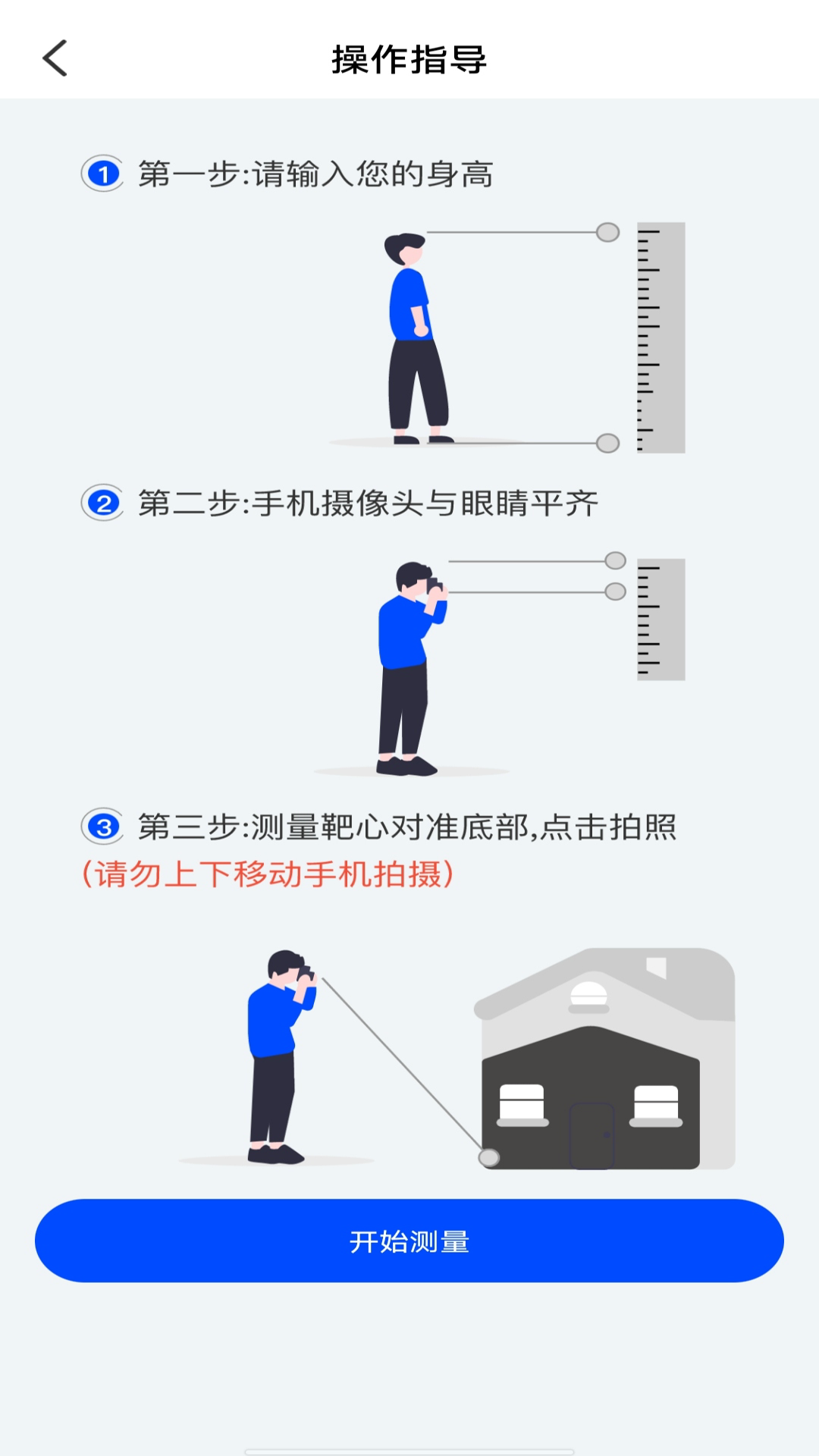 操作指导

1 第一步:请输入您的身高

2 第二步:手机摄像头与眼睛平齐

3 第三步:测量靶心对准底部,点击拍照
(请勿上下移动手机拍摄)

开始测量