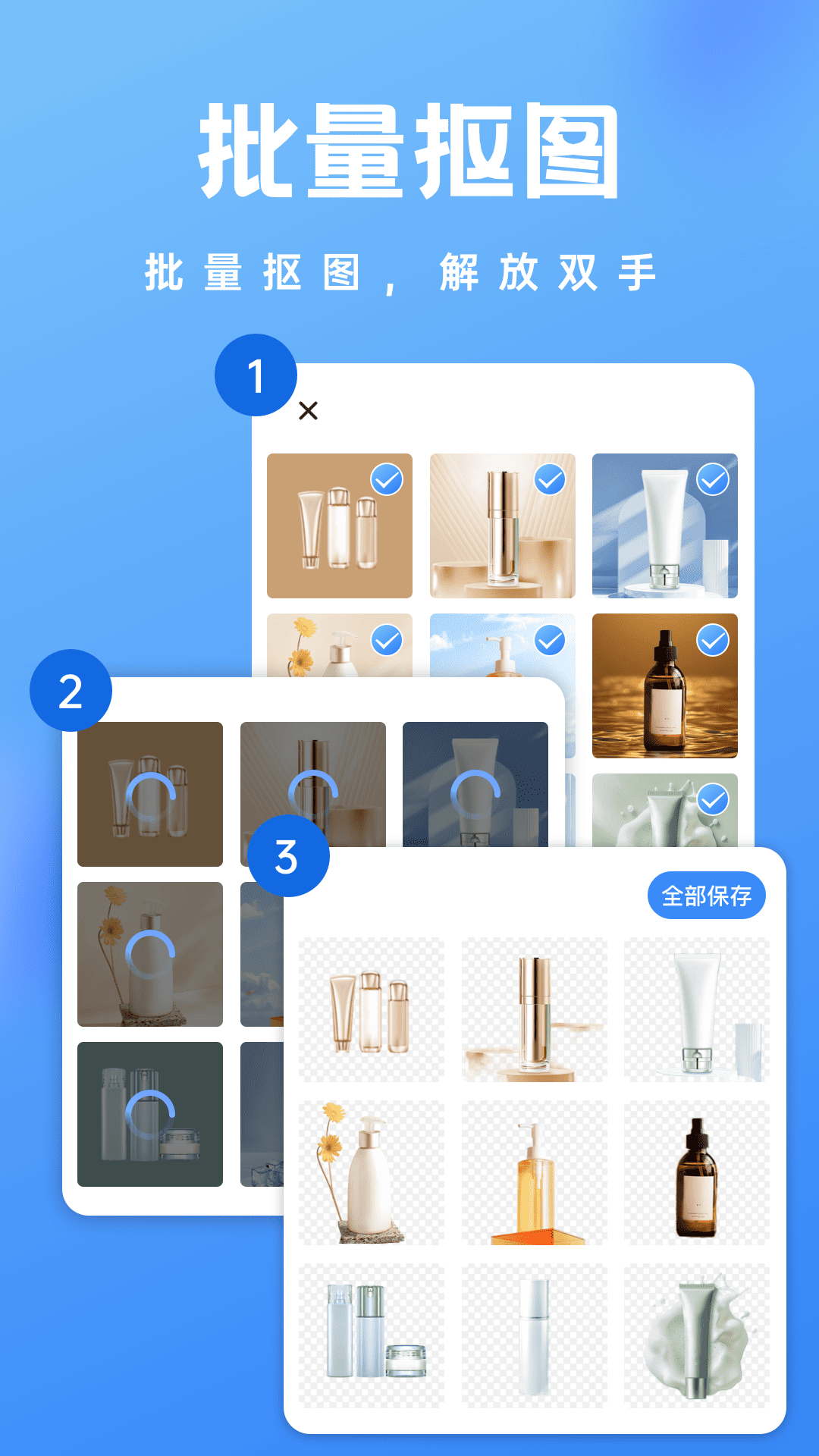 批量抠图

批量抠图，解放双手

1

×

2

3

全部保存