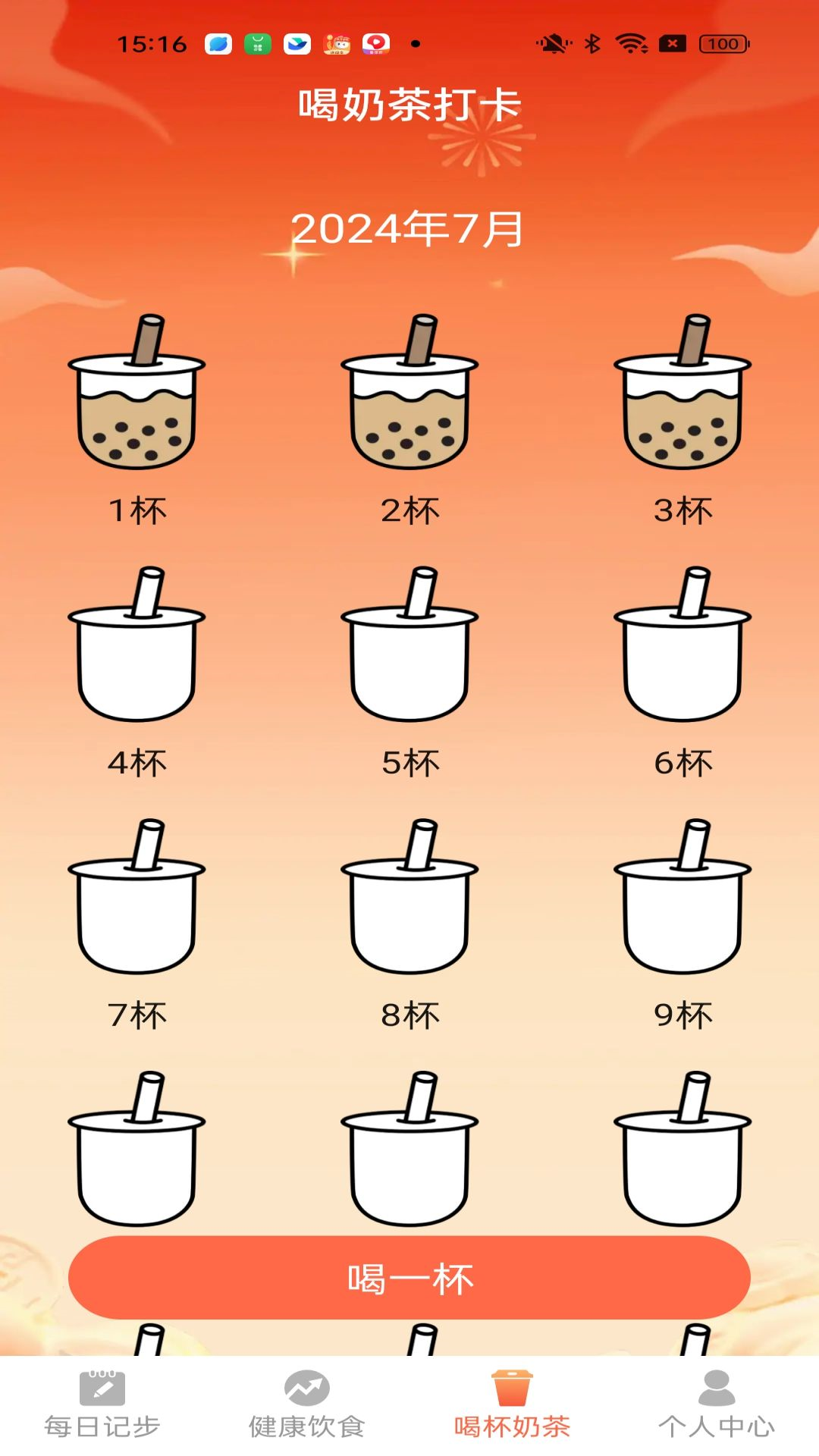 15:16

100

喝奶茶打卡

2024年7月

1杯

2杯

3杯

4杯

5杯

6杯

7杯

8杯

9杯

喝一杯

每日记步

健康饮食

喝杯奶茶

个人中心