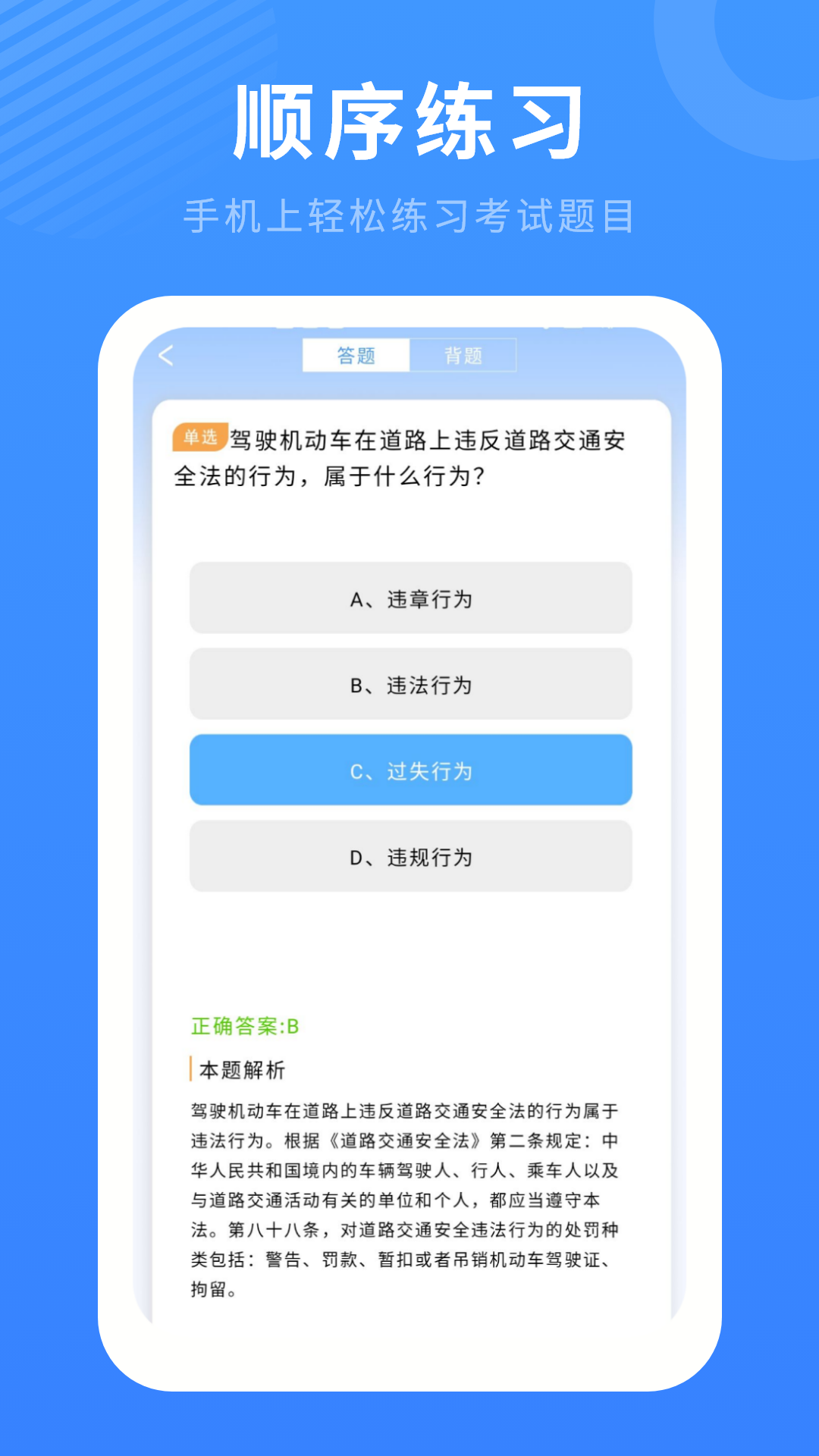 顺序练习

手机上轻松练习考试题目

答题 背题

单选 驾驶机动车在道路上违反道路交通安全法的行为，属于什么行为？

A、违章行为

B、违法行为

C、过失行为

D、违规行为

正确答案:B

本题解析

驾驶机动车在道路上违反道路交通安全法的行为属于违法行为。根据《道路交通安全法》第二条规定：中华人民共和国境内的车辆驾驶人、行人、乘车人以及与道路交通活动有关的单位和个人，都应当遵守本法。第八十八条，对道路交通安全违法行为的处罚种类包括：警告、罚款、暂扣或者吊销机动车驾驶证、拘留。