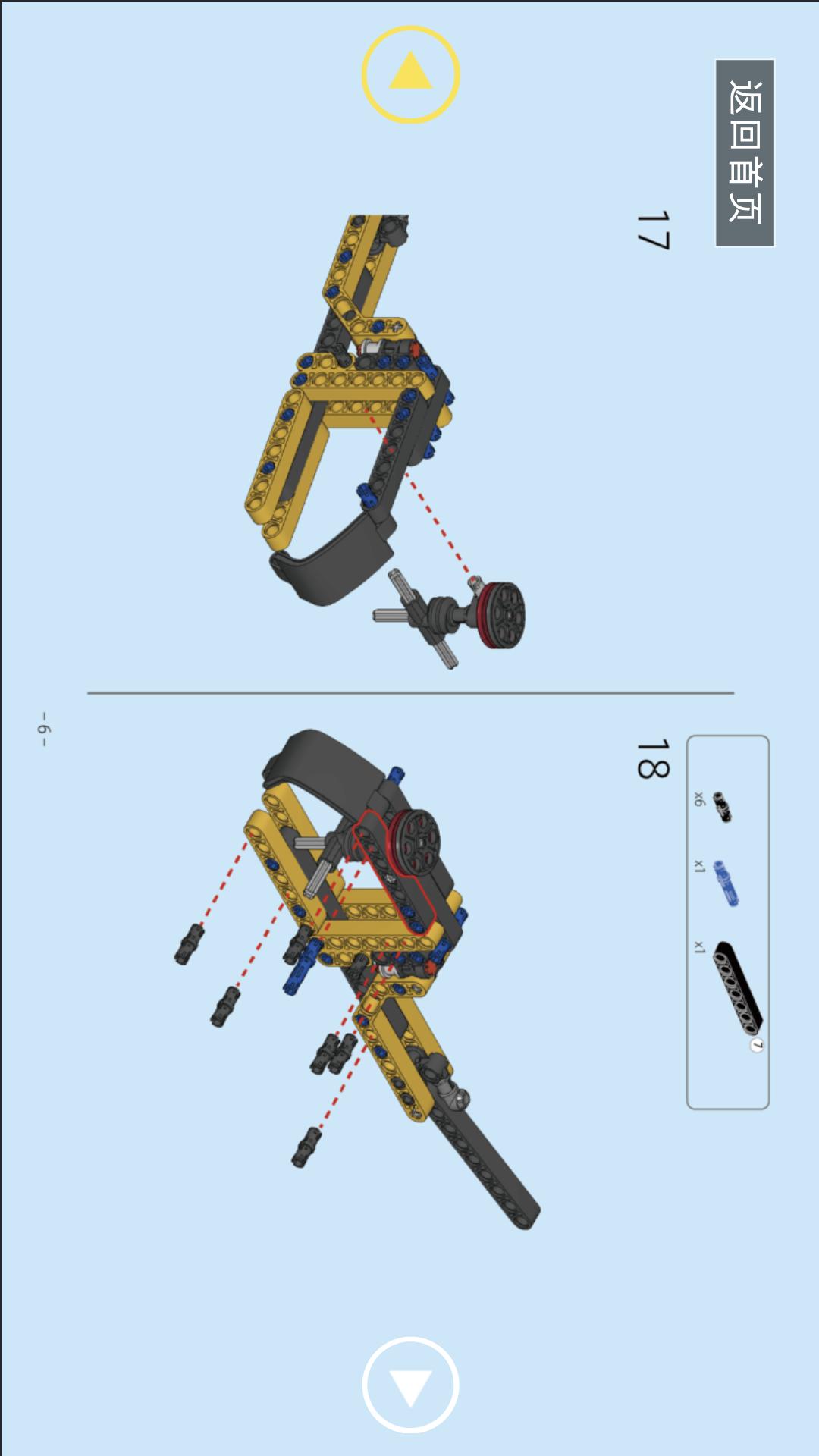 返回首页

17

18

x6

x1

x1

7

- 9 -