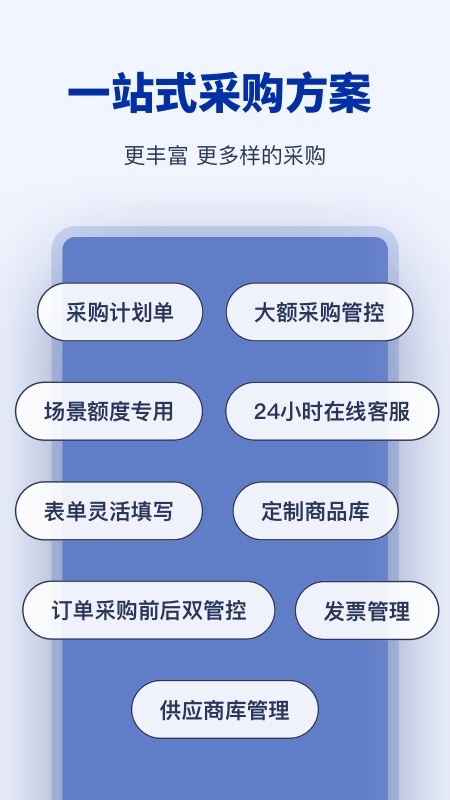 一站式采购方案

更丰富 更多样的采购

采购计划单

大额采购管控

场景额度专用

24小时在线客服

表单灵活填写

定制商品库

订单采购前后双管控

发票管理

供应商库管理