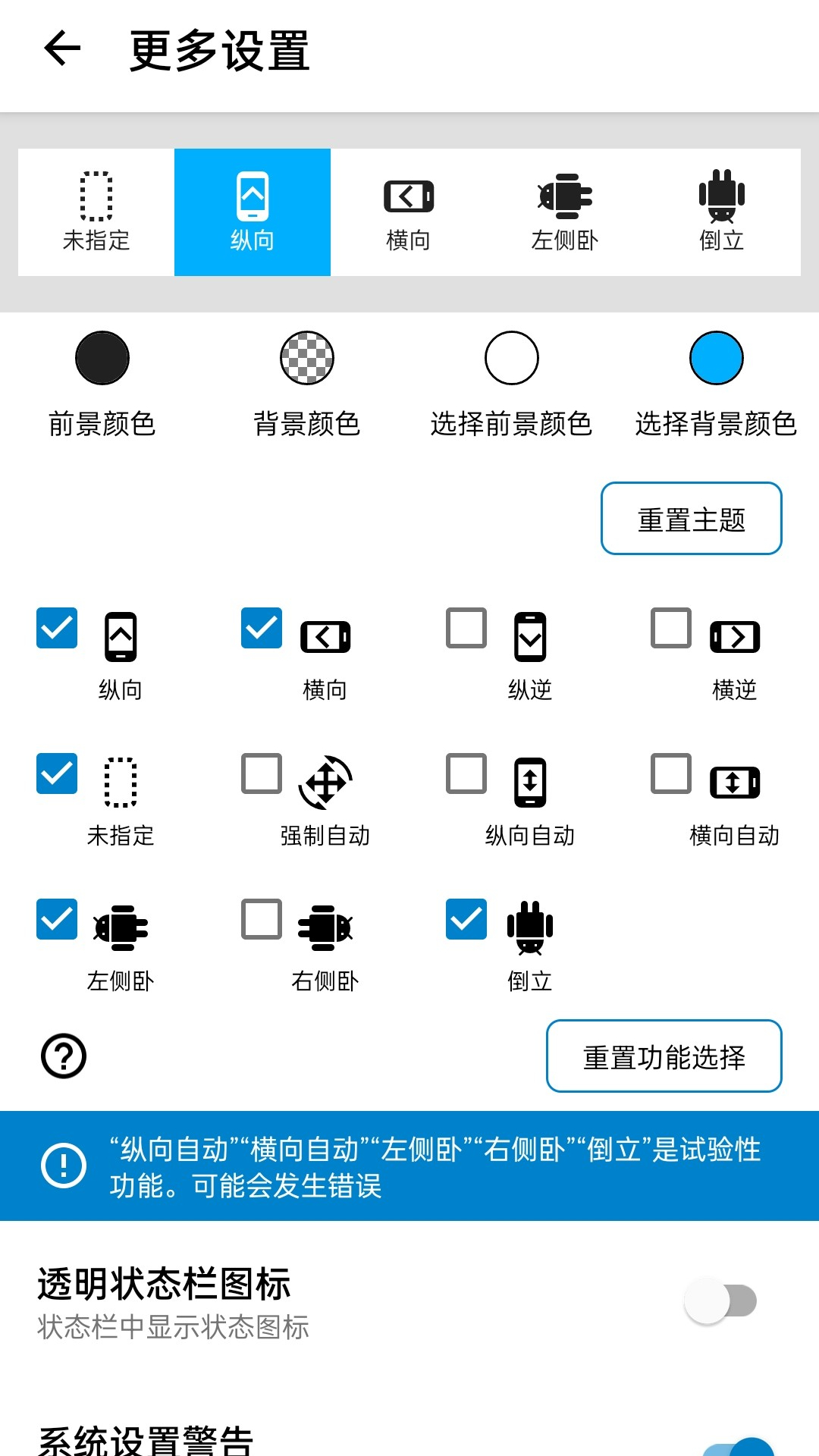 更多设置

未指定 纵向 横向 左侧卧 倒立

前景颜色 背景颜色 选择前景颜色 选择背景颜色

重置主题

纵向 横向 纵逆 横逆

未指定 强制自动 纵向自动 横向自动

左侧卧 右侧卧 倒立

重置功能选择

“纵向自动”“横向自动”“左侧卧”“右侧卧”“倒立”是试验性功能。可能会发生错误

透明状态栏图标
状态栏中显示状态图标

系统设置警告