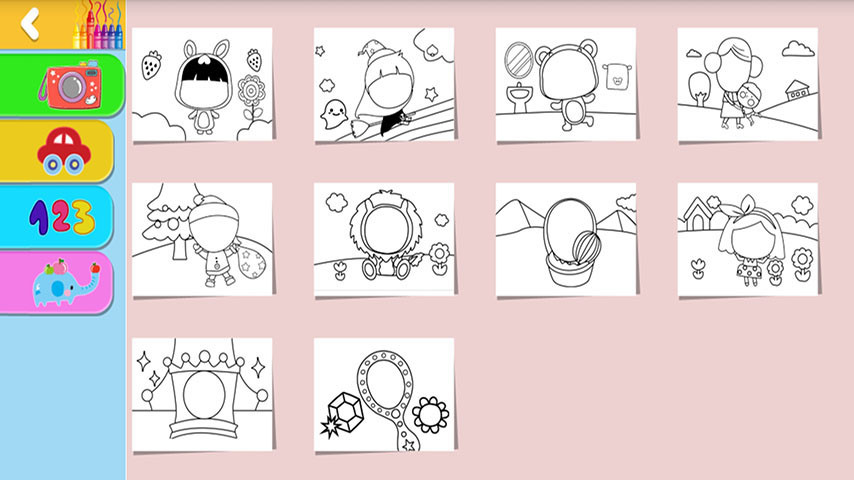 123