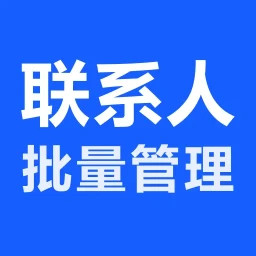 联系人
批量管理