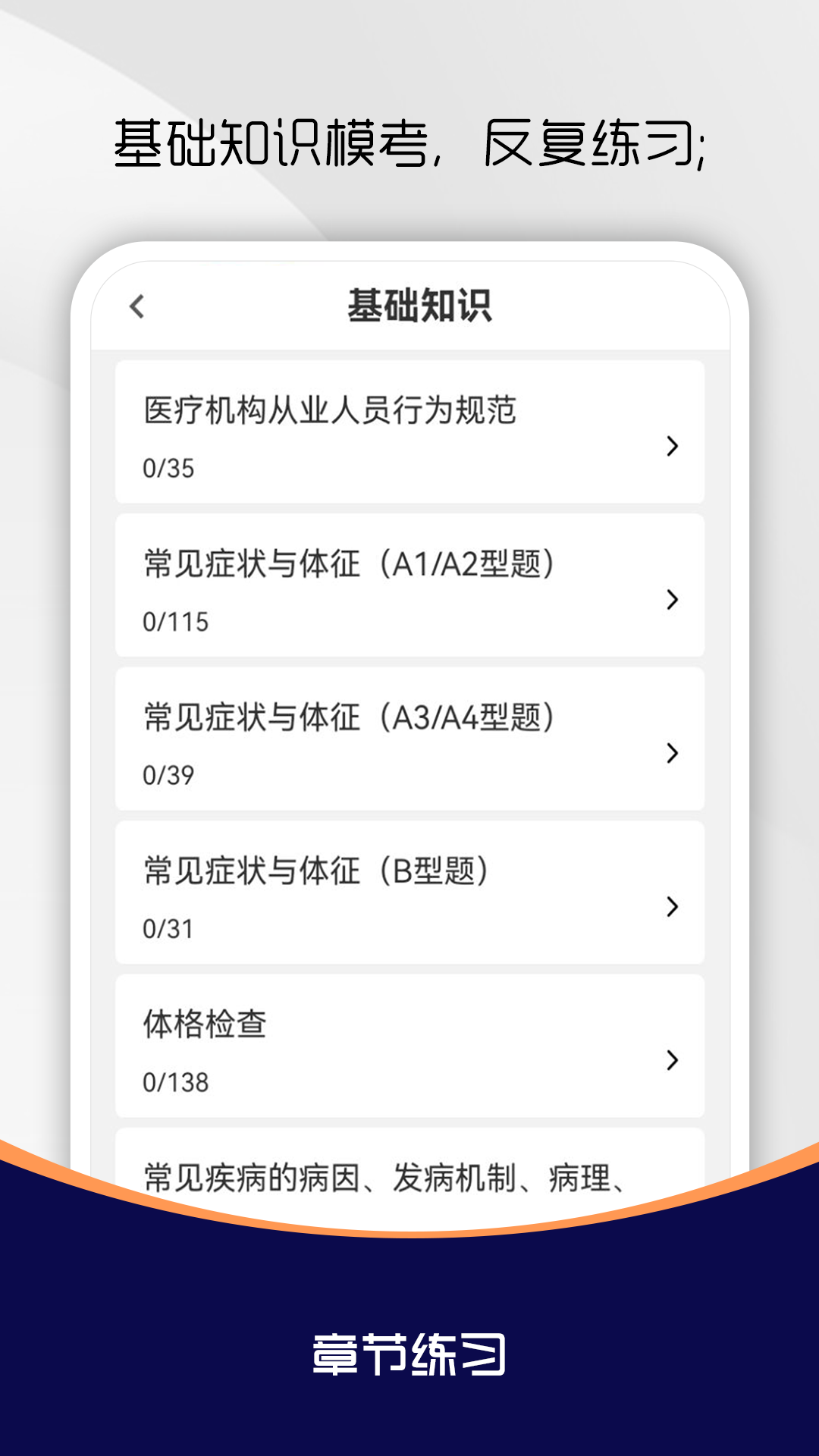 基础知识模考，反复练习;

基础知识

医疗机构从业人员行为规范
0/35

常见症状与体征（A1/A2型题）
0/115

常见症状与体征（A3/A4型题）
0/39

常见症状与体征（B型题）
0/31

体格检查
0/138

常见疾病的病因、发病机制、病理、

章节练习