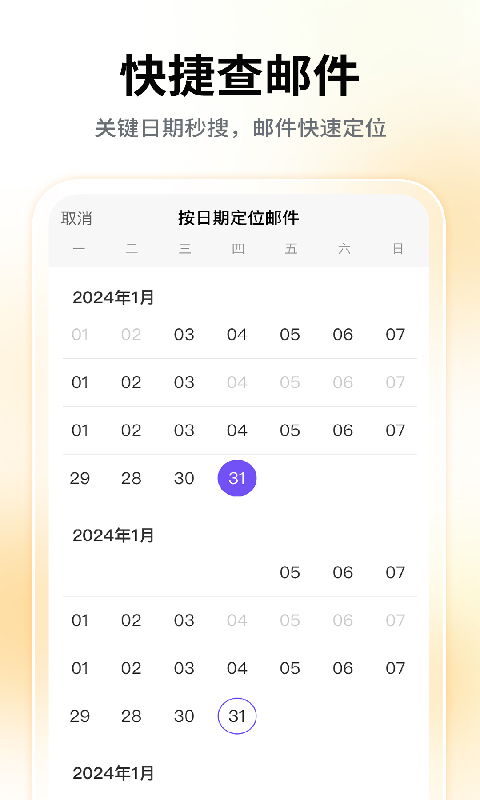 快捷查邮件

关键日期秒搜，邮件快速定位

取消　按日期定位邮件

| 一 | 二 | 三 | 四 | 五 | 六 | 日 |
|---|---|---|---|---|---|---|

2024年1月

| 01 | 02 | 03 | 04 | 05 | 06 | 07 |
|---|---|---|---|---|---|---|
| 01 | 02 | 03 | 04 | 05 | 06 | 07 |
| 01 | 02 | 03 | 04 | 05 | 06 | 07 |
| 29 | 28 | 30 | 31 | | | |

2024年1月

| | | | | 05 | 06 | 07 |
|---|---|---|---|---|---|---|
| 01 | 02 | 03 | 04 | 05 | 06 | 07 |
| 01 | 02 | 03 | 04 | 05 | 06 | 07 |
| 29 | 28 | 30 | 31 | | | |

2024年1月