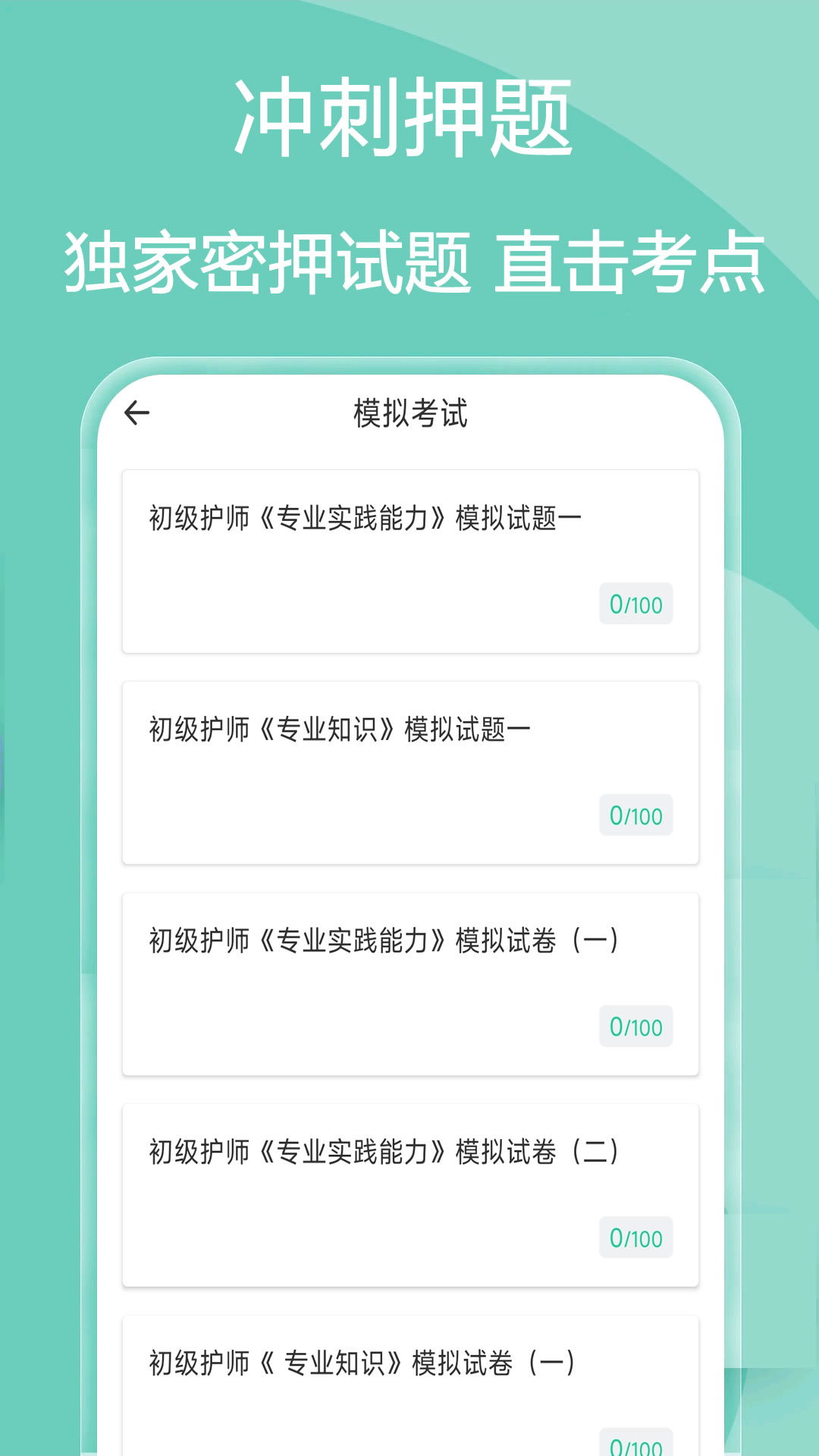 冲刺押题

独家密押试题 直击考点

模拟考试

初级护师《专业实践能力》模拟试题一

0/100

初级护师《专业知识》模拟试题一

0/100

初级护师《专业实践能力》模拟试卷（一）

0/100

初级护师《专业实践能力》模拟试卷（二）

0/100

初级护师《 专业知识》模拟试卷（一）

0/100