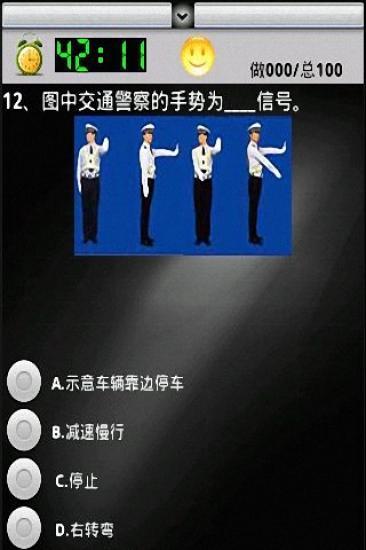 42:11

做000/总100

12、图中交通警察的手势为____信号。

A.示意车辆靠边停车

B.减速慢行

C.停止

D.右转弯